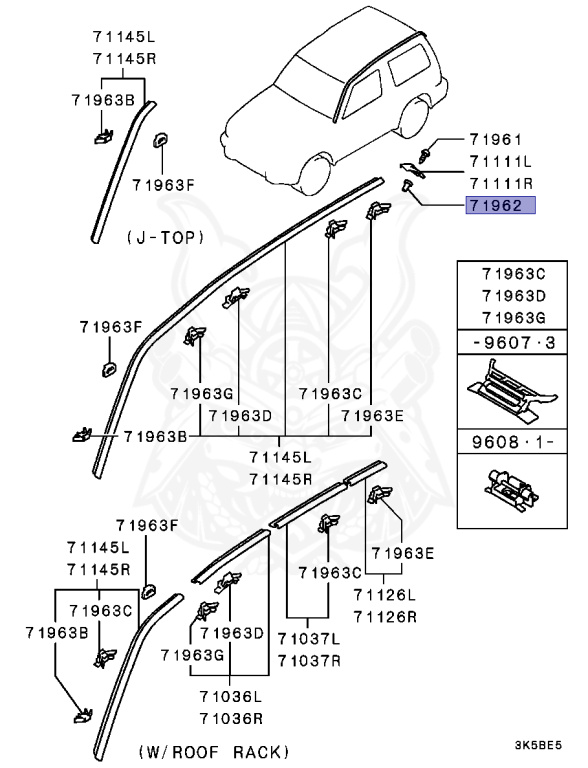 71145L
71145R
71963B
71963F
(J-TOP)
71961
71111L
71111R
71962
71963C
71963D
71963G
-9607·3
9608·1-
71963F
71963G
71963D
71963C
71963E
71963B
71145L
71145R
71963F
71145L
71145R
71963C
71963B
71963D
71963G
71036L
71036R
71963C
71037L
71037R
71963E
71126L
71126R
(W/ROOF RACK)
3K5BE5