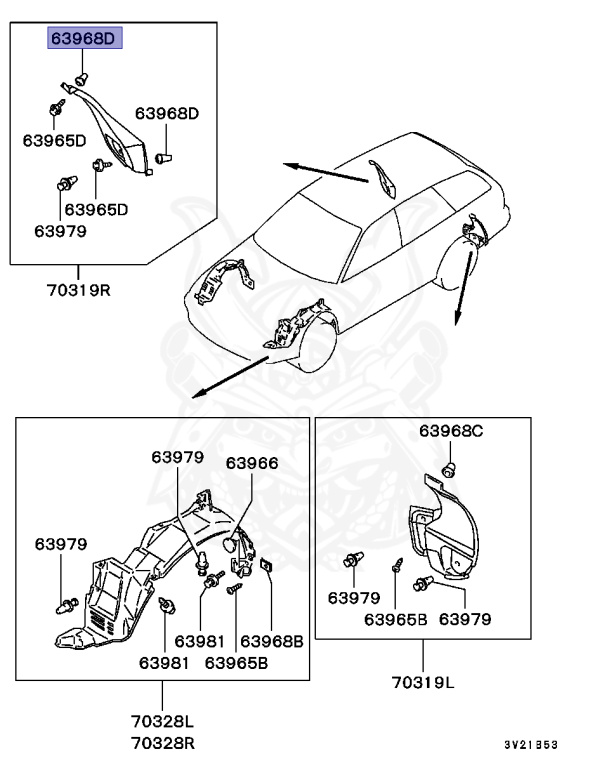 63968D
63965D
63968D
63965D
63979
70319R

63979
63966
63979
63981
63981
63965B
63968B
70328L
70328R

63968C
63979
63965B
63979
70319L

3V21B53