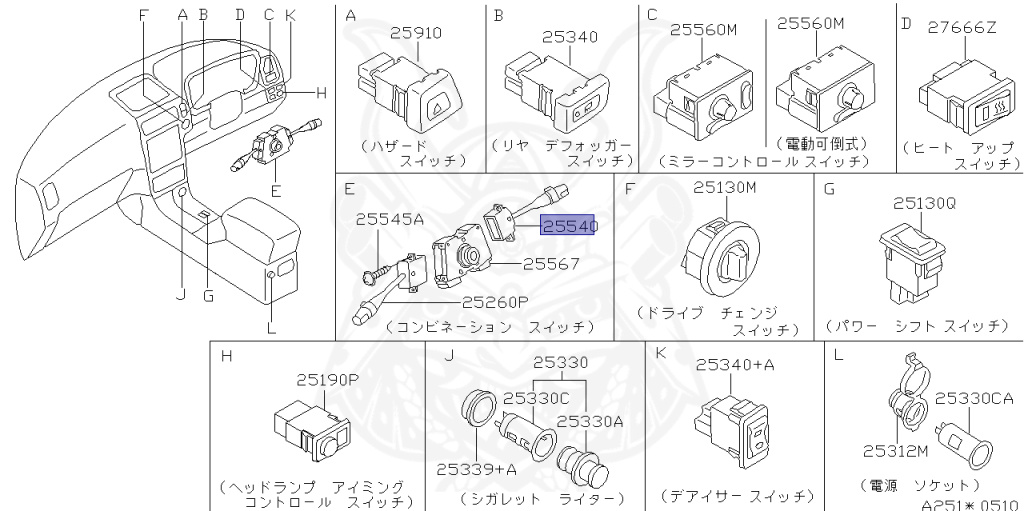 F A B D C K

H

E

J G

L

A
25910
(ハザード スイッチ)

B
25340
(リヤ デフォッガー スイッチ)

C
25560M
25560M
(電動可倒式)
(ミラーコントロール スイッチ)

D
27666Z
(ヒート アップ スイッチ)

E
25545A
25540
25567
25260P
(コンビネーション スイッチ)

F
25130M
(ドライブ チェンジ スイッチ)

G
25130Q
(パワー シフト スイッチ)

H
25190P
(ヘッドランプ アイミング コントロール スイッチ)

J
25330
25330C
25330A
25339+A
(シガレット ライター)

K
25340+A
(デアイサー スイッチ)

L
25330CA
25312M
(電源 ソケット)
A251*0510