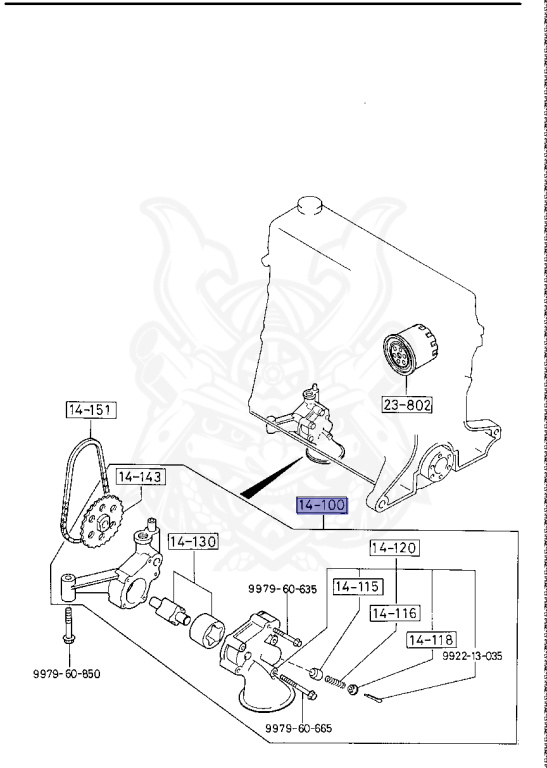 23-802

14-151

14-143

14-100

14-130

14-120

9979-60-635

14-115

14-116

14-118

9922-13-035

9979-60-850

9979-60-665