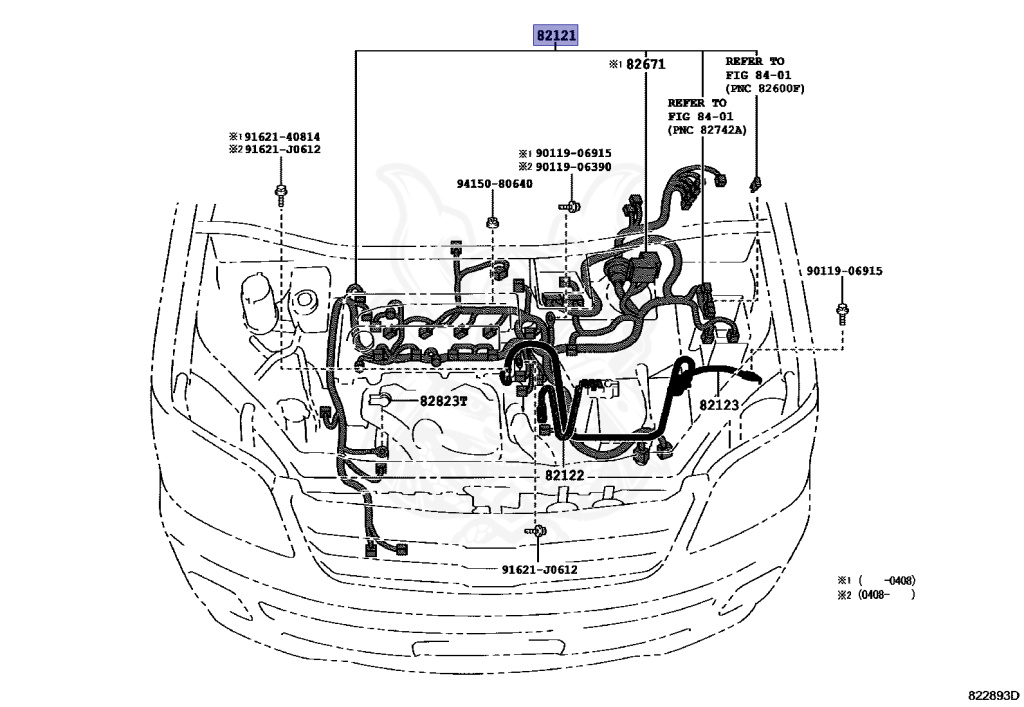 82121

※1 82671

REFER TO FIG 84-01 (PNC 82600F)

REFER TO FIG 84-01 (PNC 82742A)

※1 91621-40814
※2 91621-J0612

※1 90119-06915
※2 90119-06390

94150-80640

90119-06915

82823T

82123

82122

91621-J0612

※1 (     -0408)
※2 (0408-     )

822893D