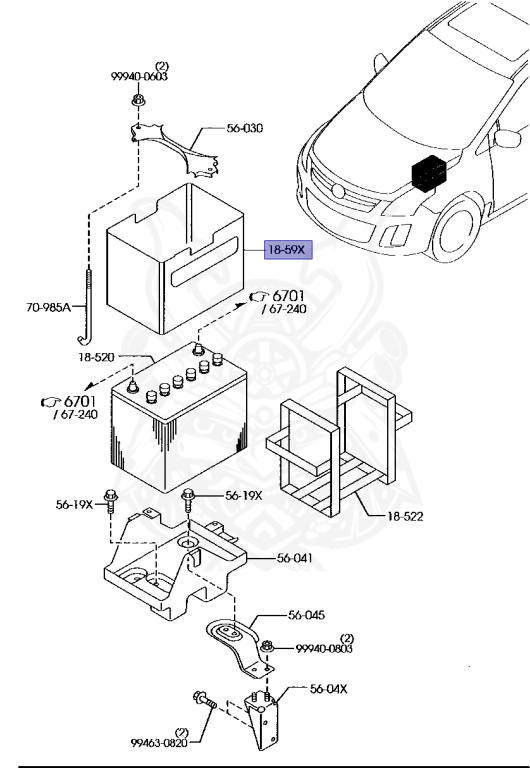 (2)
99940-0603

56-030

18-59X

70-985A

6701
/ 67-240

18-520

6701
/ 67-240

56-19X

56-19X

18-522

56-041

56-045

(2)
99940-0803

56-04X

(2)
99463-0820