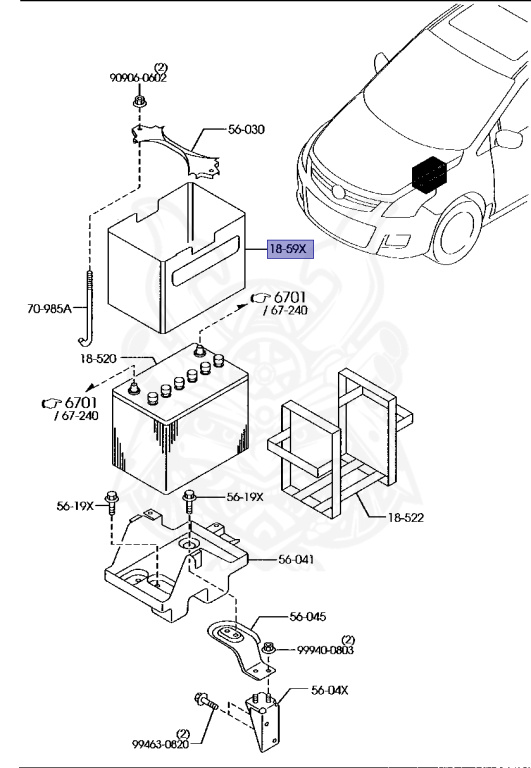 (2)
90906-0602

56-030

18-59X

70-985A

6701
/ 67-240

18-520

6701
/ 67-240

18-522

56-19X

56-19X

56-041

56-045

(2)
99940-0803

56-04X

(2)
99463-0820