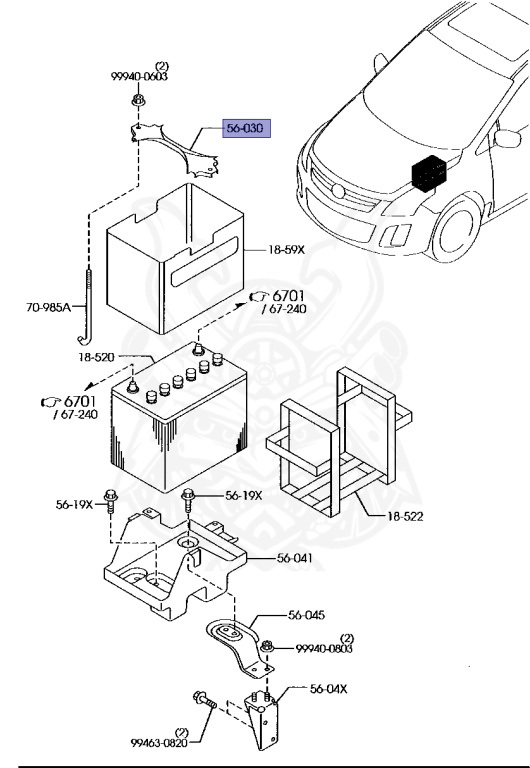 (2)
99940-0603

56-030

18-59X

70-985A

6701
/ 67-240

18-520

6701
/ 67-240

18-522

56-19X

56-19X

56-041

56-045

(2)
99940-0803

56-04X

(2)
99463-0820