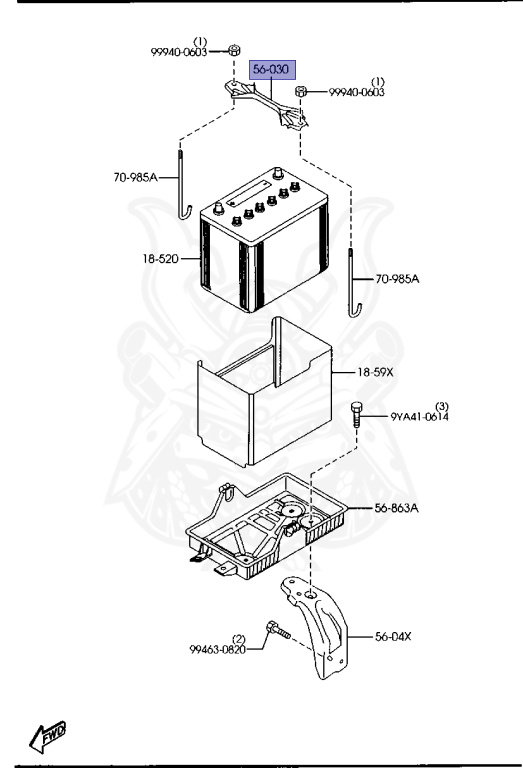 (1)
99940-0603
56-030
(1)
99940-0603
70-985A
18-520
70-985A
18-59X
(3)
9YA41-0614
56-863A
(2)
99463-0820
56-04X
FWD