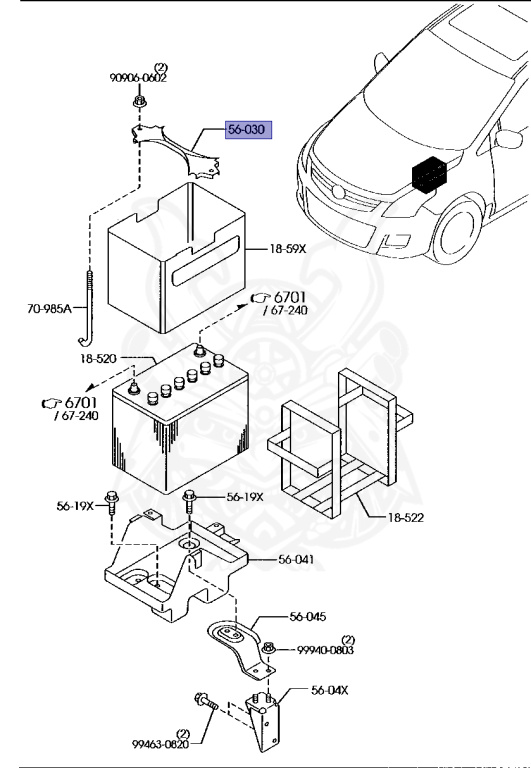 (2)
90906-0602

56-030

18-59X

70-985A

6701
/ 67-240

18-520

6701
/ 67-240

18-522

56-19X

56-19X

56-041

56-045

(2)
99940-0803

56-04X

(2)
99463-0820