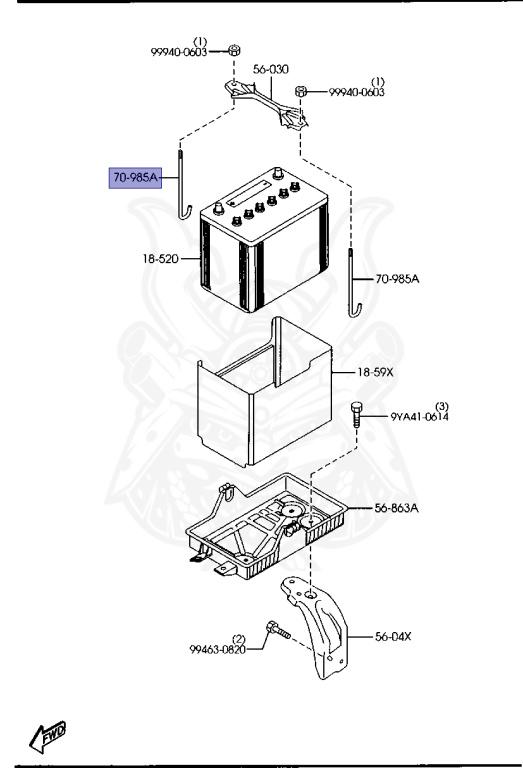 (1)
99940-0603

56-030

(1)
99940-0603

70-985A

18-520

70-985A

18-59X

(3)
9YA41-0614

56-863A

(2)
99463-0820

56-04X

FWD