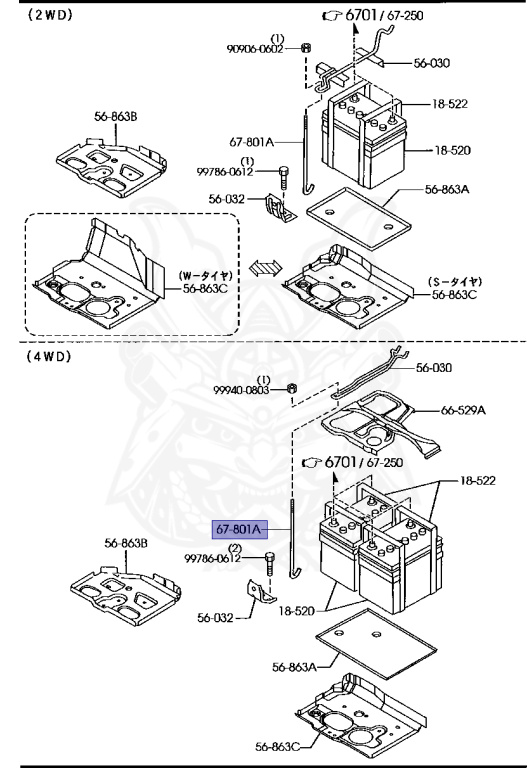 (2WD)

☞6701/67-250

(1)
90906-0602

56-030

18-522

56-863B

67-801A

18-520

(1)
99786-0612

56-032

56-863A

(W-タイヤ)
56-863C

(S-タイヤ)
56-863C

(4WD)

56-030

(1)
99940-0803

66-529A

☞6701/67-250

18-522

67-801A

56-863B

(2)
99786-0612

56-032

18-520

56-863A

56-863C