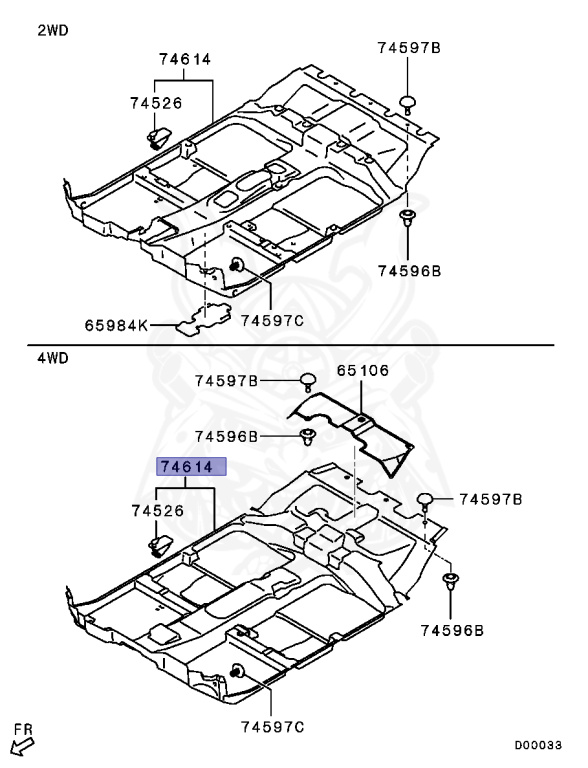 2WD

74614

74526

74597B

74596B

65984K

74597C

4WD

74597B

65106

74596B

74614

74526

74597B

74596B

74597C

FR

D00033