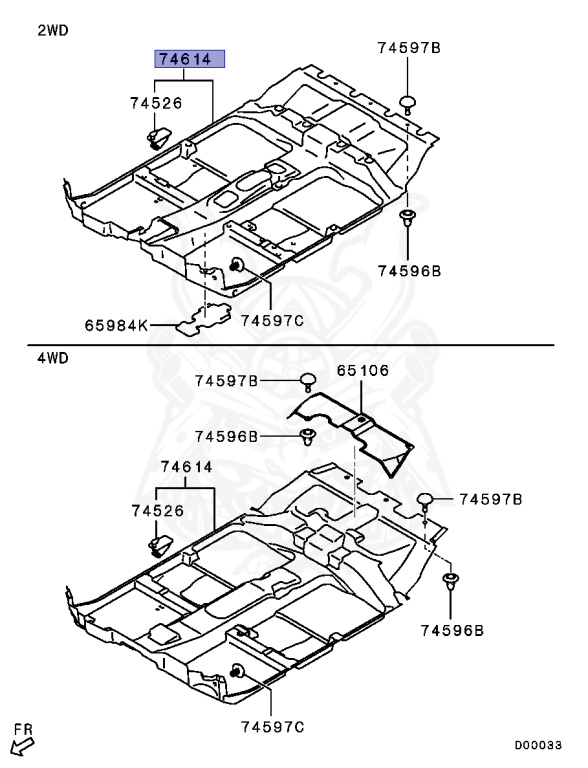 2WD
74614
74597B
74526
74596B
65984K
74597C
4WD
74597B
65106
74596B
74614
74526
74597B
74596B
74597C
FR
D00033