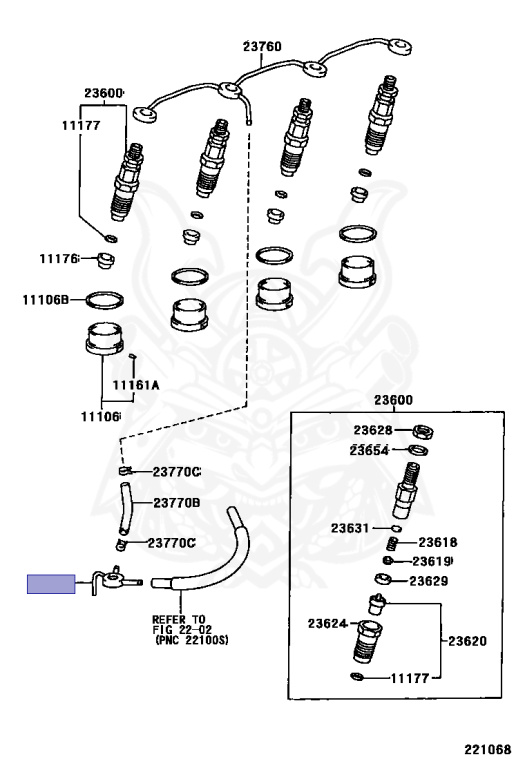 23760
23600
11177
11176
11106B
11161A
11106
23770C
23770B
23770C
REFER TO FIG 22-02 (PNC 22100S)
23600
23628
23654
23631
23618
23619
23629
23624
23620
11177
221068