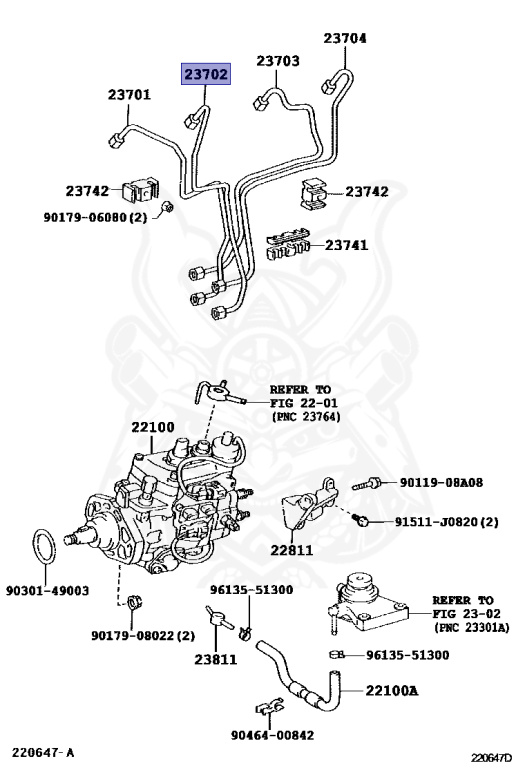 23704
23703
23702
23701
23742
23742
90179-06080(2)
23741
REFER TO
FIG 22-01
(PNC 23764)
22100
90119-08A08
91511-J0820(2)
22811
90301-49003
96135-51300
REFER TO
FIG 23-02
(PNC 23301A)
90179-08022(2)
23811
96135-51300
22100A
90464-00842
220647-A
220647D