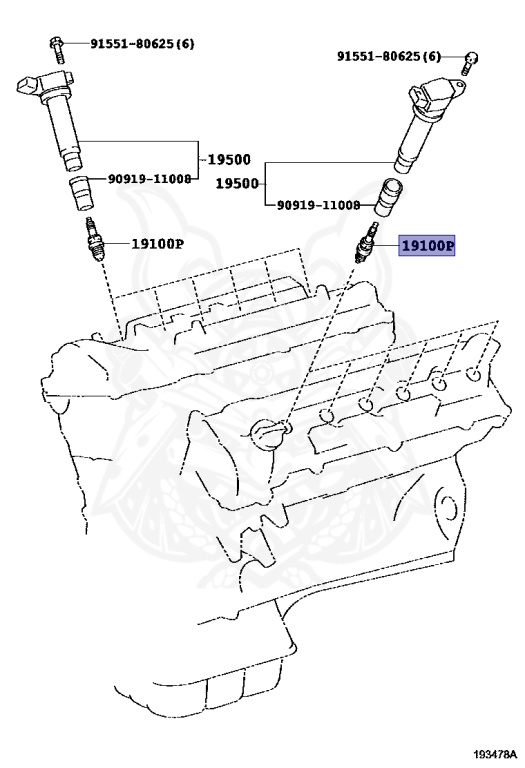 91551-80625(6)

91551-80625(6)

19500

90919-11008

19500

90919-11008

19100P

19100P

193478A