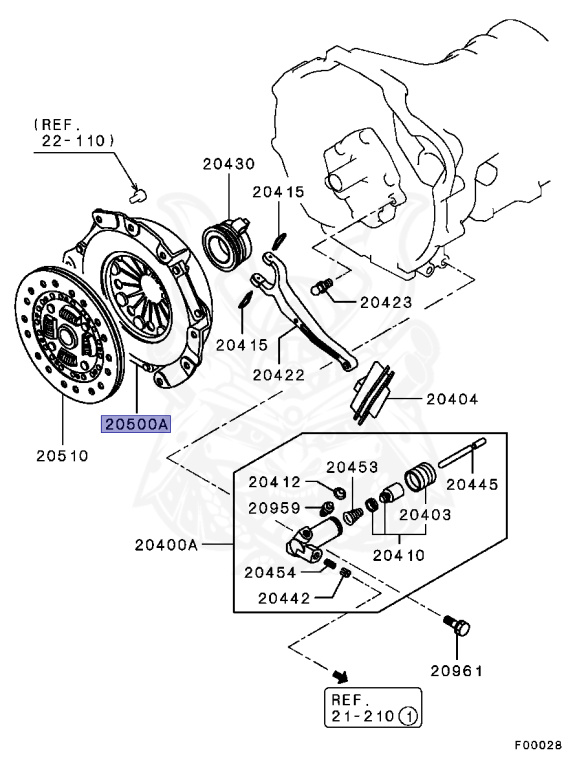 (REF. 22-110)

20430

20415

20423

20415

20422

20404

20500A

20510

20412

20453

20445

20959

20403

20400A

20410

20454

20442

20961

REF. 21-210 ①

F00028