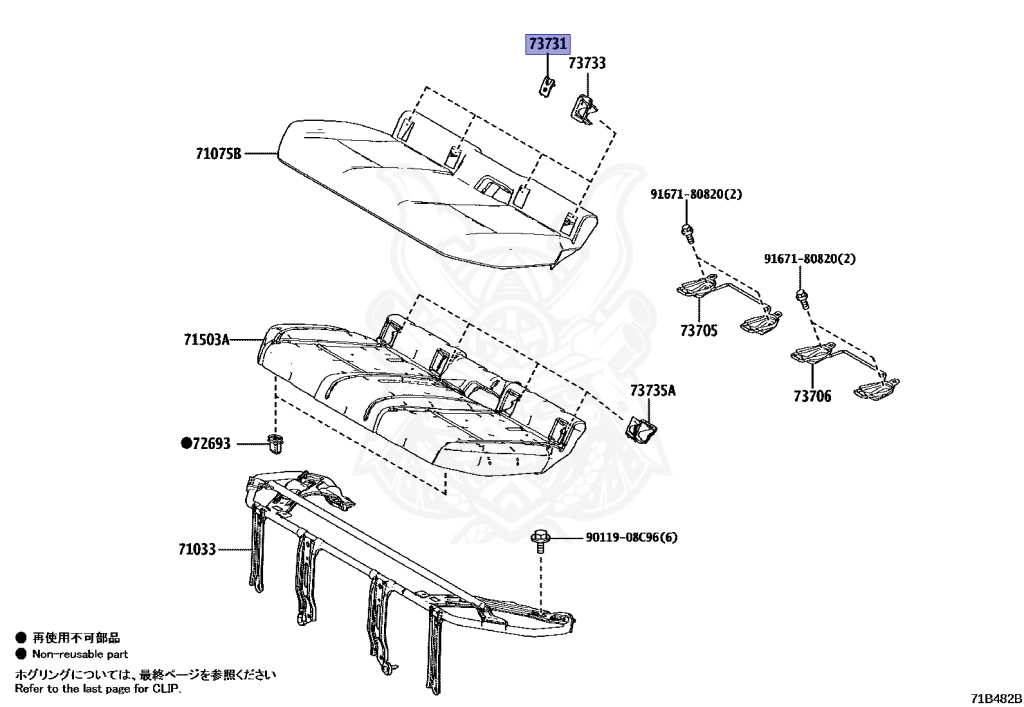 73731
73733
71075B
91671-80820(2)
91671-80820(2)
73705
73706
71503A
73735A
●72693
71033
90119-08C96(6)
● 再使用不可部品
● Non-reusable part
ホグリングについては、最終ページを参照ください
Refer to the last page for CLIP.
71B482B