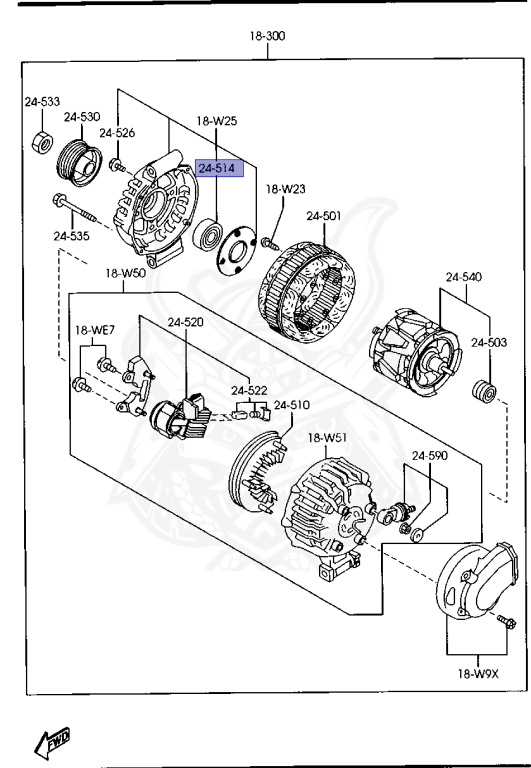 18-300
24-533
24-530
24-526
18-W25
24-514
18-W23
24-501
24-535
18-W50
24-540
18-WE7
24-520
24-503
24-522
24-510
18-W51
24-590
18-W9X
FWD