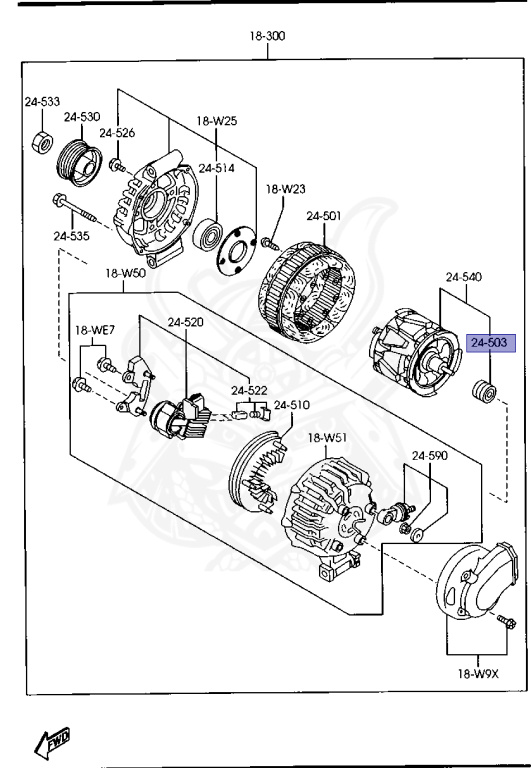 18-300

24-533
24-530
24-526
18-W25
24-514
18-W23
24-501
24-535
18-W50
24-540
24-503
18-WE7
24-520
24-522
24-510
18-W51
24-590
18-W9X
FWD