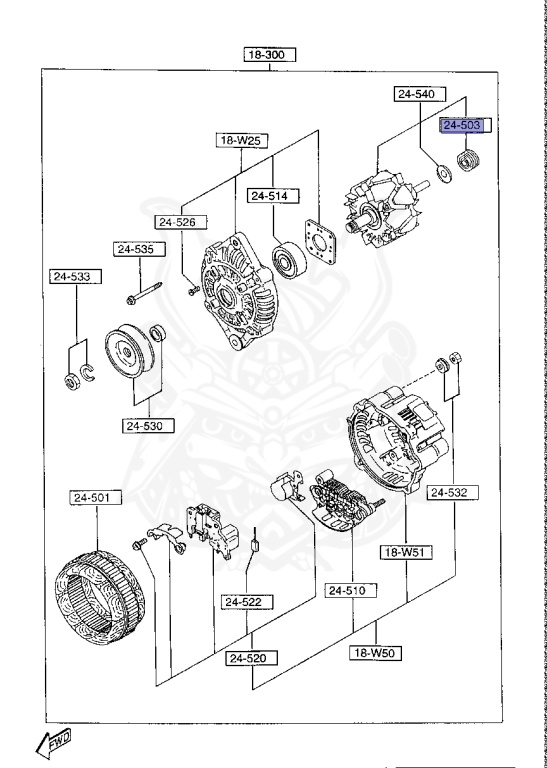 18-300

24-540

24-503

18-W25

24-514

24-526

24-535

24-533

24-530

24-501

24-532

18-W51

24-522

24-510

24-520

18-W50

FWD