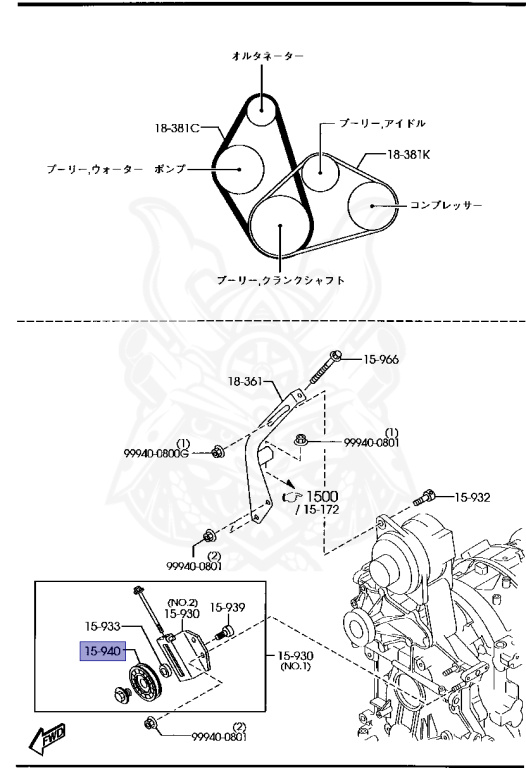 オルタネーター

18-381C

プーリー,アイドル

18-381K

プーリー,ウォーター ポンプ

コンプレッサー

プーリー,クランクシャフト

15-966

18-361

(1)
99940-0800G

(1)
99940-0801

1500
/ 15-172

15-932

(2)
99940-0801

(NO.2)
15-930

15-939

15-933

15-940

15-930
(NO.1)

(2)
99940-0801

FWD