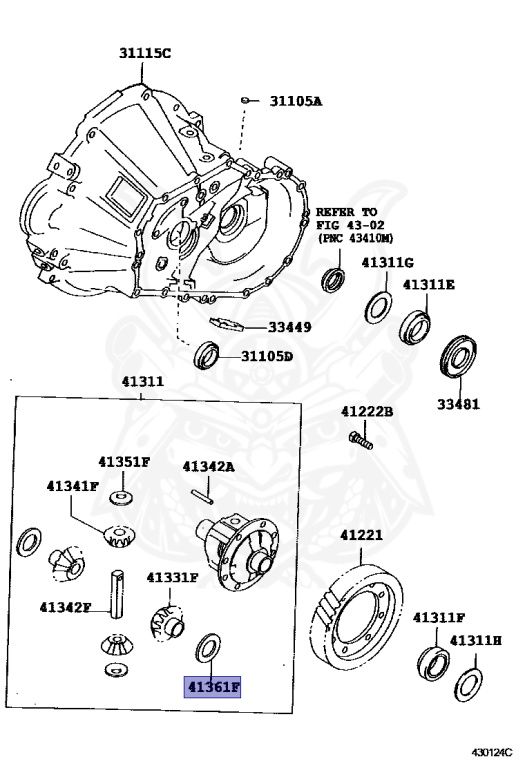 31115C

31105A

REFER TO FIG 43-02 (PNC 43410M)

41311G

41311E

33449

31105D

33481

41311

41222B

41351F

41342A

41341F

41221

41331F

41342F

41311F

41311H

41361F

430124C