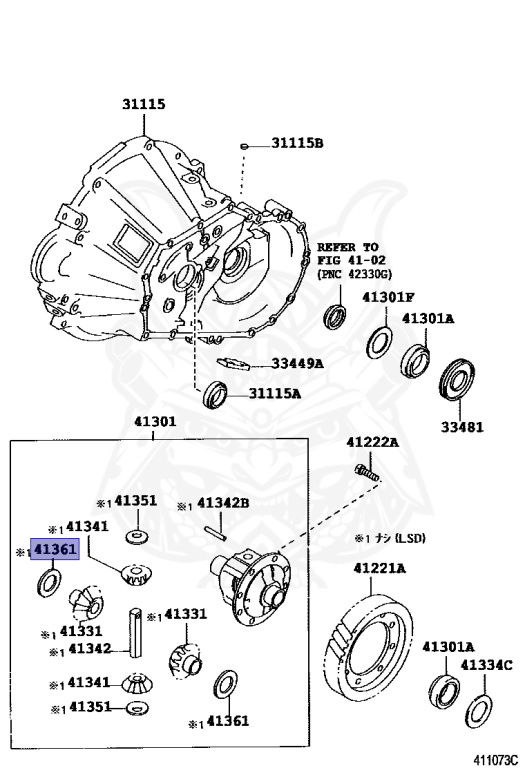 31115

31115B

REFER TO FIG 41-02 (PNC 42330G)

41301F

41301A

33449A

31115A

33481

41301

41222A

※1 41351

※1 41342B

※1 41341

※1 41361

※1 ナシ (LSD)

41221A

※1 41331

※1 41331

※1 41342

41301A

41334C

※1 41341

※1 41351

※1 41361

411073C