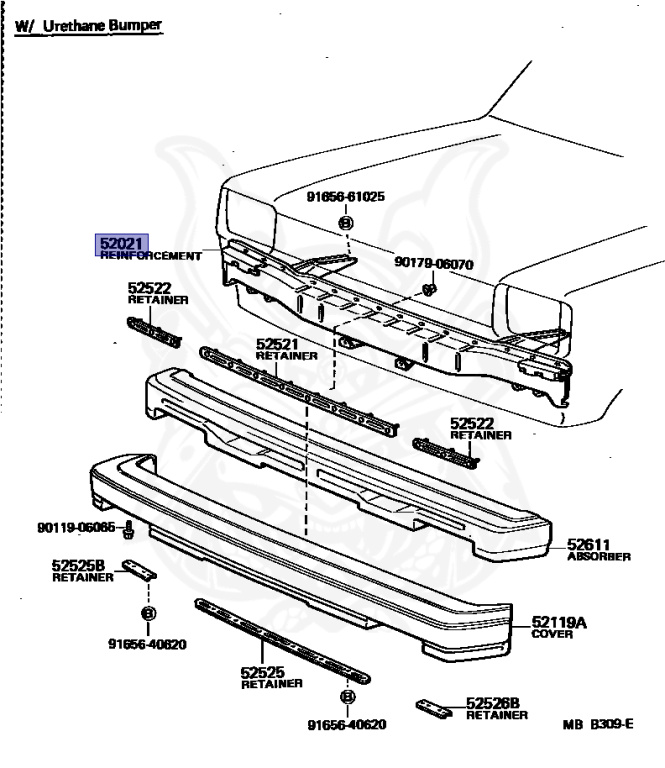 W/ Urethane Bumper

91656-61025
B

52021
REINFORCEMENT

90179-06070

52522
RETAINER

52521
RETAINER

52522
RETAINER

90119-06065

52611
ABSORBER

52525B
RETAINER

B

91656-40620

52119A
COVER

52525
RETAINER

B

91656-40620

52526B
RETAINER

MB B309-E