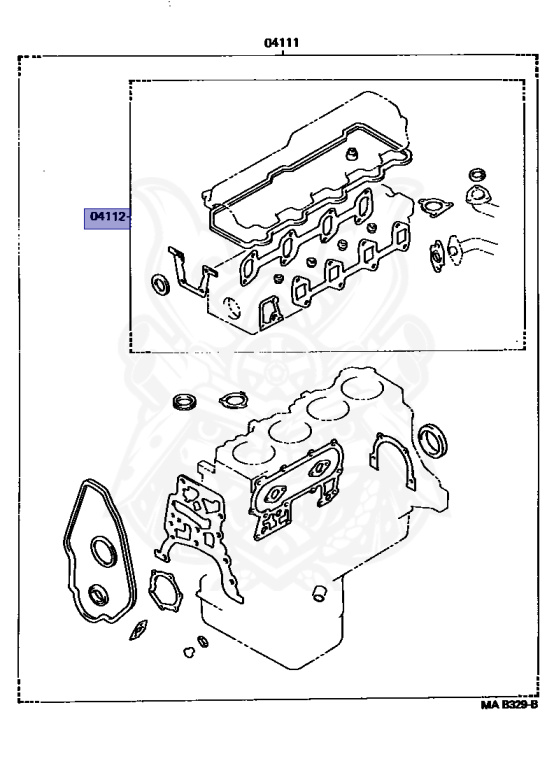 04111

04112

MA B329-B