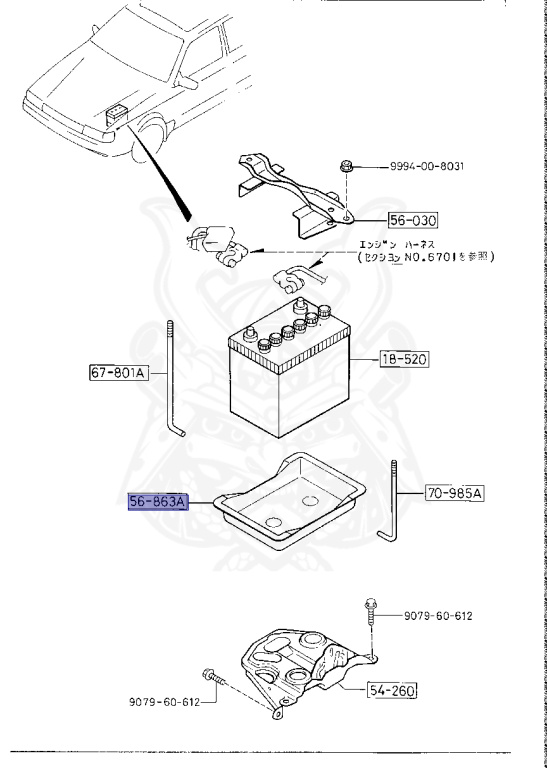 9994-00-8031

56-030

エンジン ハーネス
(セクション NO.6701を参照)

67-801A

18-520

56-863A

70-985A

9079-60-612

9079-60-612

54-260