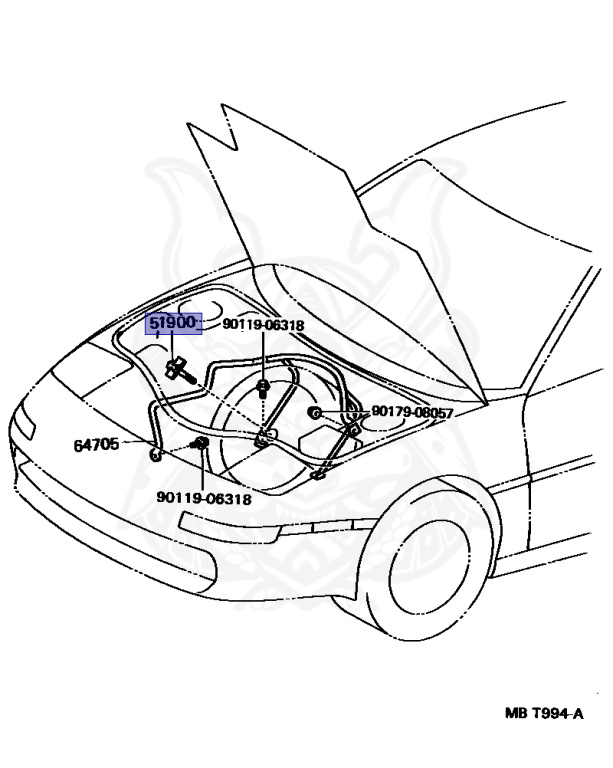 51900
90119-06318
90179-08057
64705
90119-06318
MB T994-A