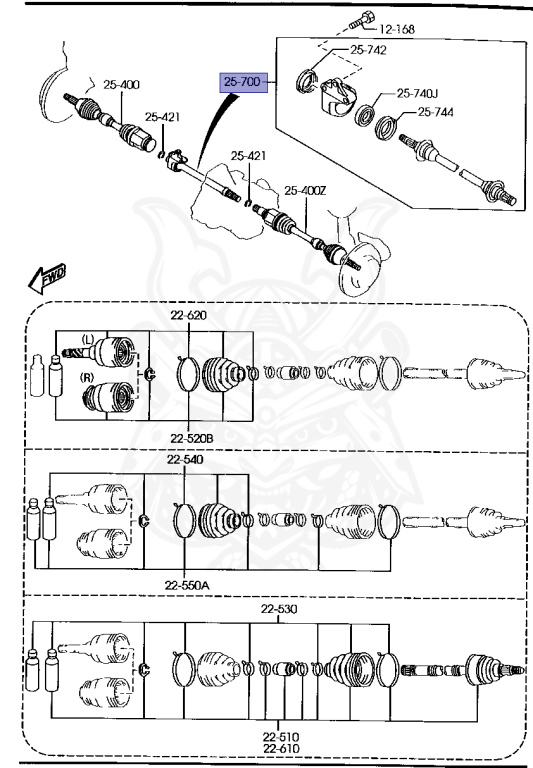 12-168
25-742
25-700
25-400
25-740J
25-744
25-421
25-421
25-400Z
FWD
22-620
(L)
(R)
22-520B
22-540
22-550A
22-530
22-510
22-610