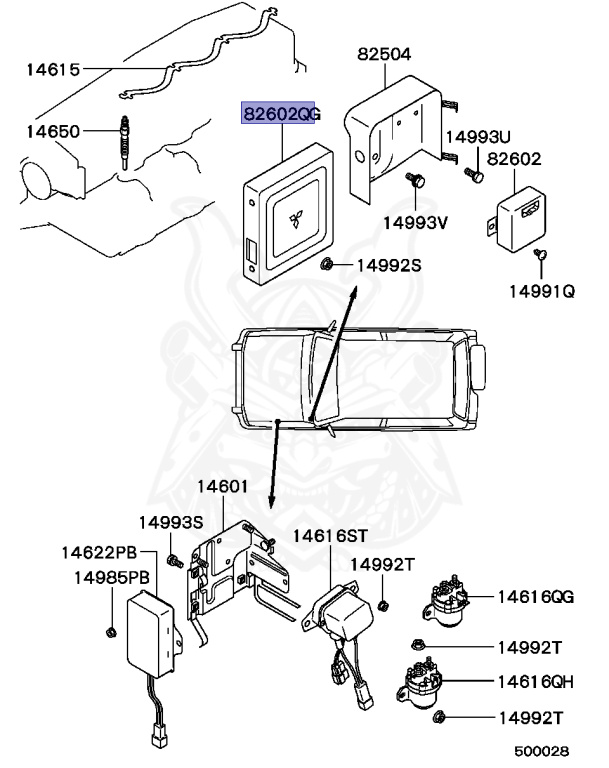 14615
14650
82602QG
82504
14993U
82602
14993V
14992S
14991Q
14601
14993S
14622PB
14985PB
14616ST
14992T
14616QG
14992T
14616QH
14992T
500028