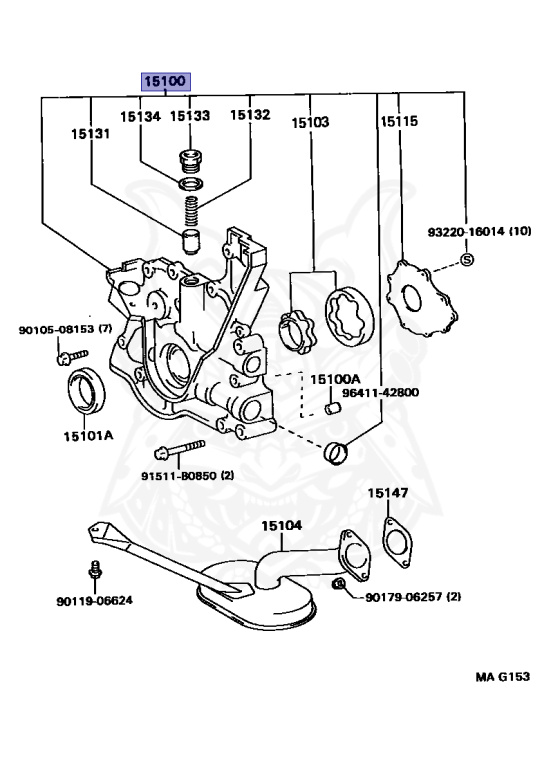 15100
15134 15133 15132
15131
15103
15115
93220-16014 (10)
S
90105-08153 (7)
15100A
96411-42800
15101A
91511-B0850 (2)
15147
15104
90119-06624
90179-06257 (2)
MA G153