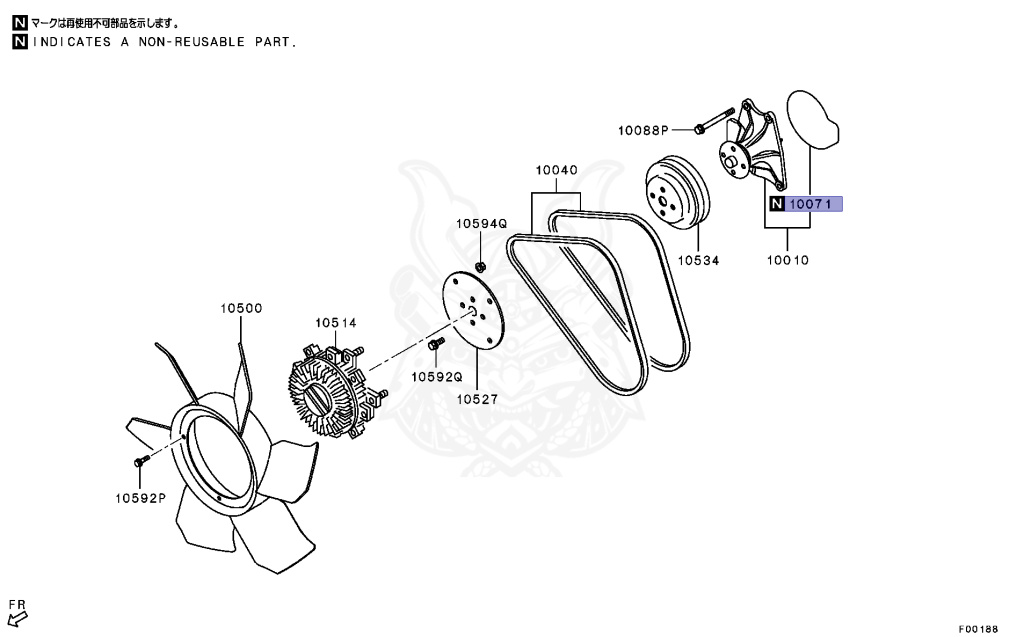 N マークは再使用不可部品を示します。
N INDICATES A NON-REUSABLE PART.

10088P
10040
10594Q
N 10071
10534
10010
10500
10514
10592Q
10527
10592P
FR
F00188