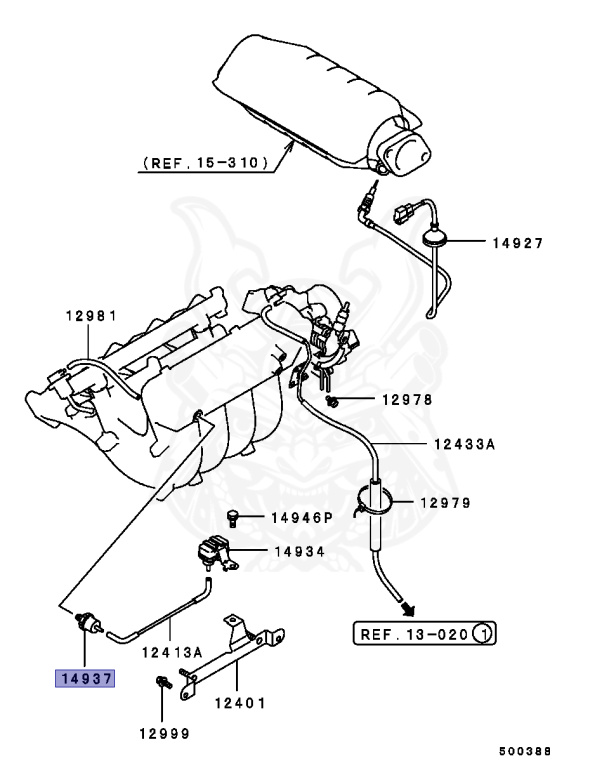 (REF. 15-310)

14927

12981

12978

12433A

12979

14946P

14934

REF. 13-020 1

12413A

14937

12401

12999

500388