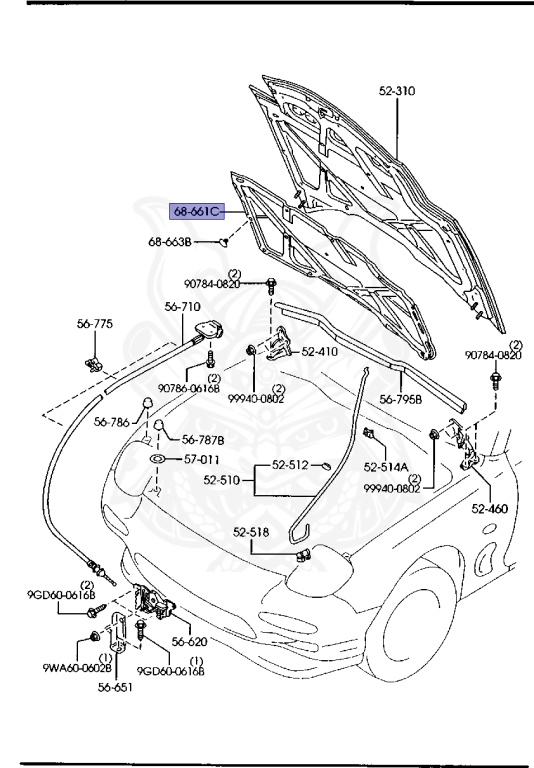 52-310
68-661C
68-663B
(2)
90784-0820
56-710
56-775
52-410
(2)
90784-0820
(2)
90786-0616B
(2)
99940-0802
56-795B
56-786
56-787B
57-011
52-512
52-510
52-514A
(2)
99940-0802
52-460
52-518
(2)
9GD60-0616B
56-620
(1)
9WA60-0602B
(1)
9GD60-0616B
56-651