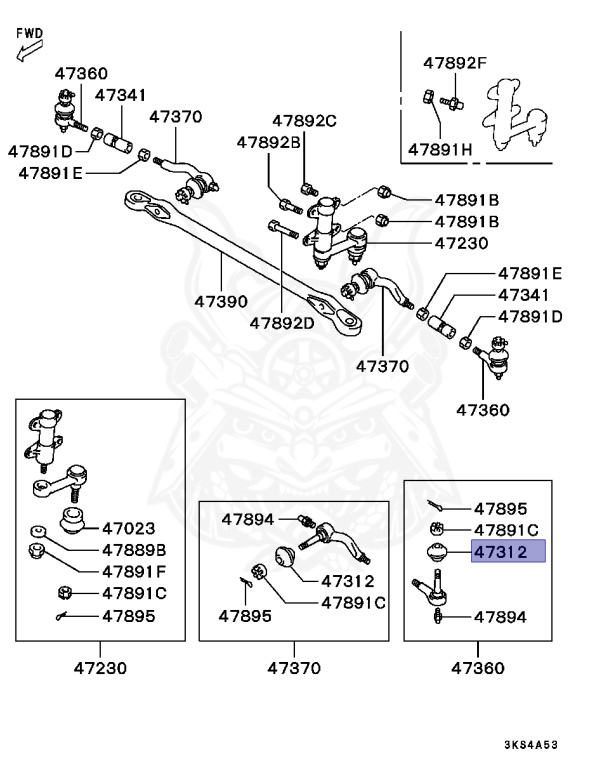 FWD

47360
47341
47370
47891D
47891E
47892C
47892B
47892F
47891H
47891B
47891B
47230
47390
47892D
47891E
47341
47891D
47370
47360

47023
47889B
47891F
47891C
47895
47230

47894
47312
47891C
47895
47370

47895
47891C
47312
47894
47360

3KS4A53