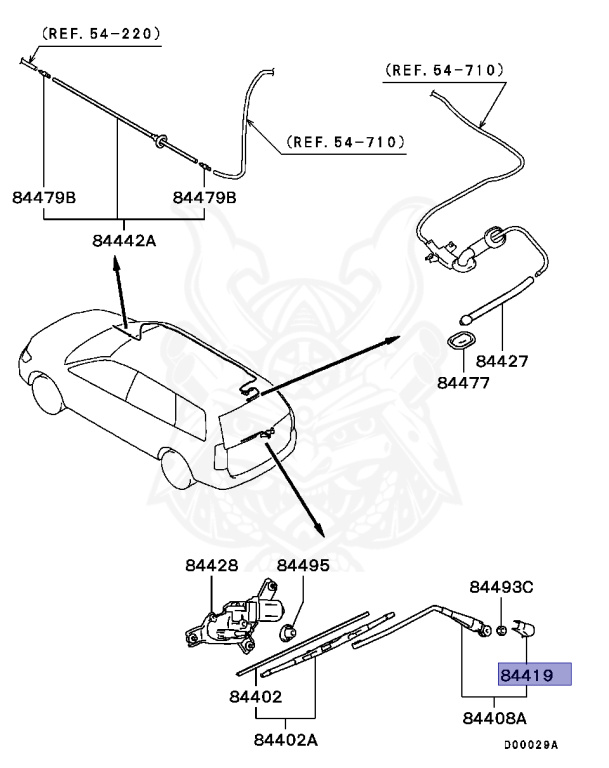 (REF. 54-220)

(REF. 54-710)

(REF. 54-710)

84479B

84479B

84442A

84427

84477

84428

84495

84493C

84419

84402

84402A

84408A

D00029A