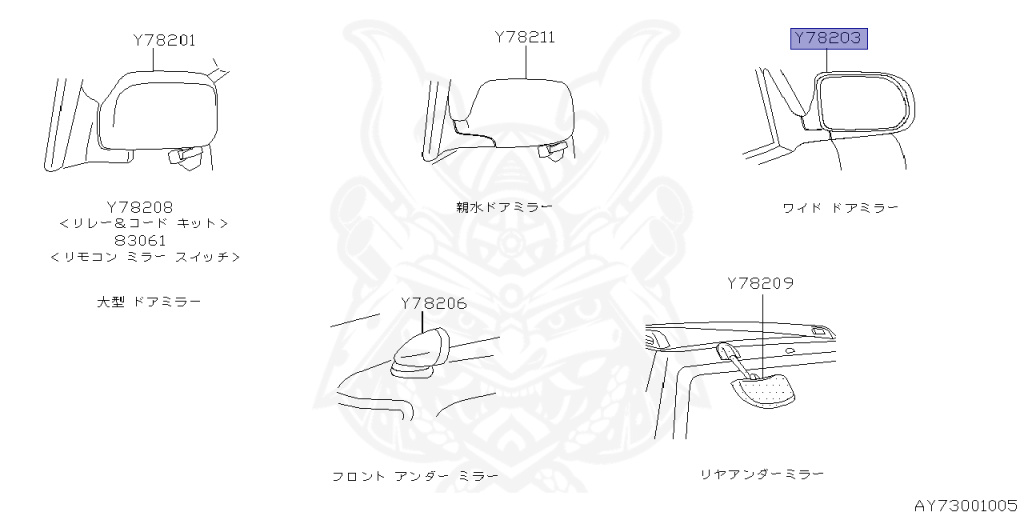 Y78201

Y78208
<リレー&コード キット>
83061
<リモコン ミラー スイッチ>

大型 ドアミラー

Y78211

親水ドアミラー

Y78203

ワイド ドアミラー

Y78206

フロント アンダー ミラー

Y78209

リヤアンダーミラー

AY73001005