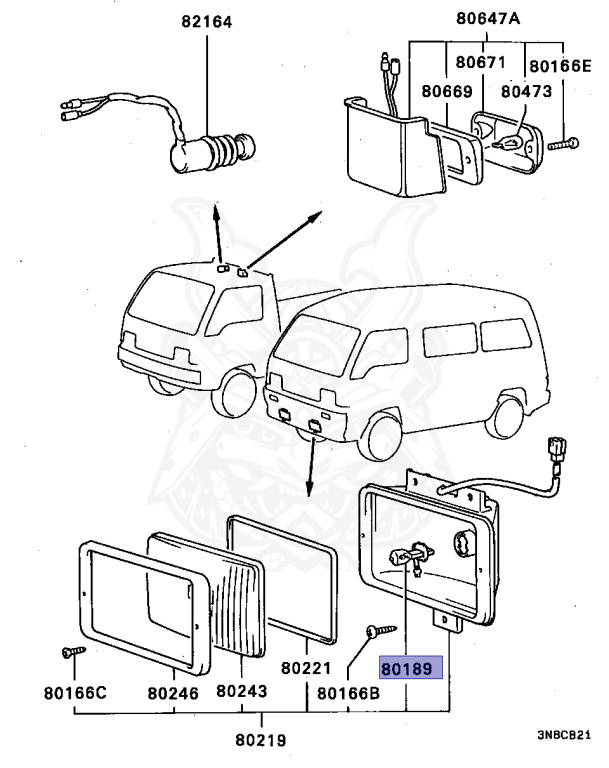 82164

80647A
80671
80166E
80669
80473

80166C
80246
80243
80221
80166B
80189
80219
3N8CB21