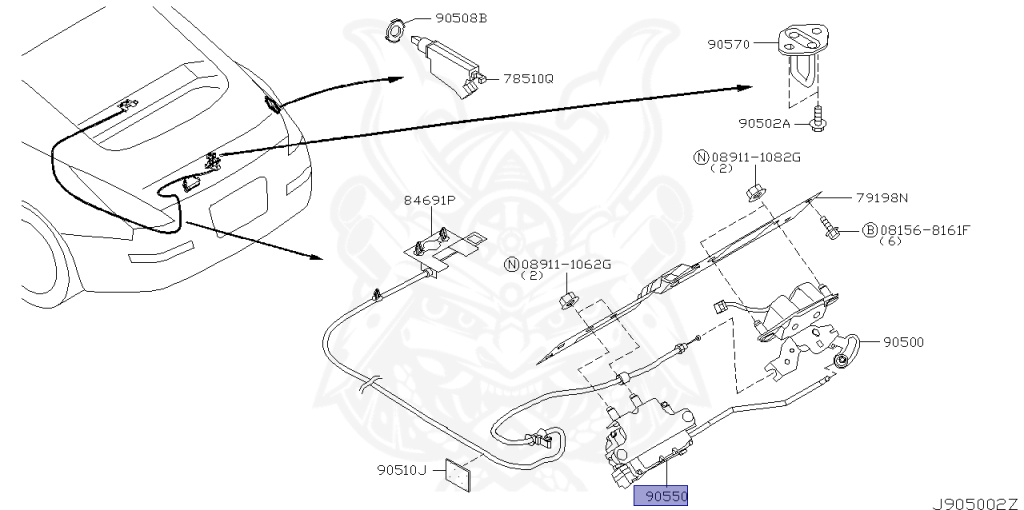 90508B
78510Q
90570
90502A
Ⓝ08911-1082G
(2)
79198N
Ⓑ08156-8161F
(6)
84691P
Ⓝ08911-1062G
(2)
90500
90510J
90550
J905002Z