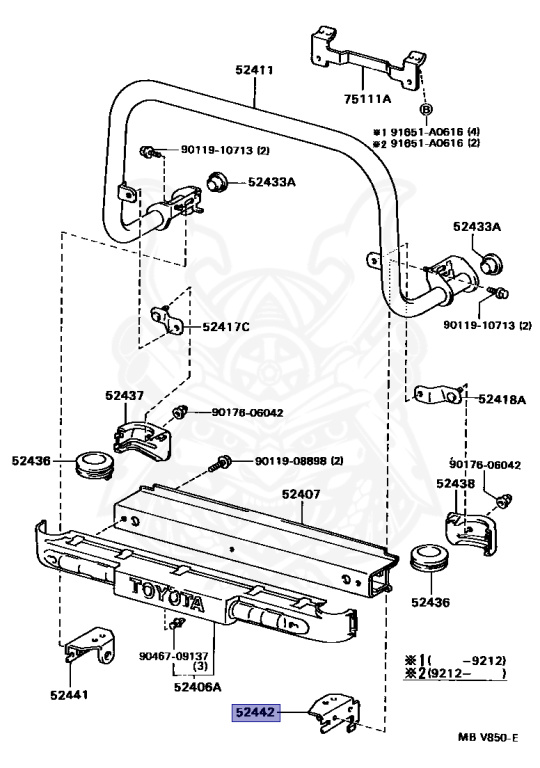 52411

75111A

B

※1 91651-A0616 (4)
※2 91651-A0616 (2)

90119-10713 (2)

52433A

52433A

90119-10713 (2)

52417C

52418A

52437

90176-06042

52436

90119-08898 (2)

90176-06042

52407

52438

TOYOTA

52436

90467-09137
(3)

52441

52406A

※1(     -9212)
※2(9212-      )

52442

MB V850-E