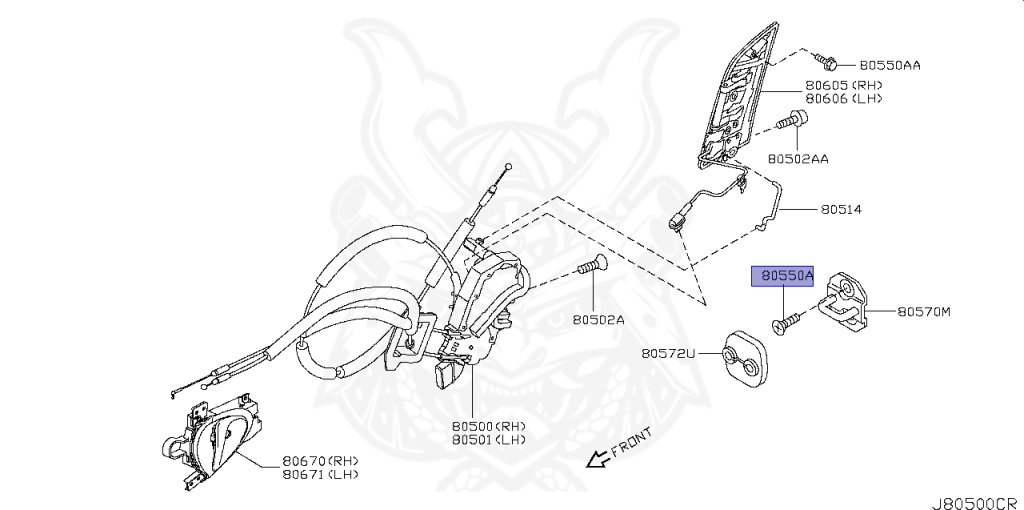 80550AA
80605 (RH)
80606 (LH)
80502AA
80514
80550A
80570M
80502A
80572U
80500 (RH)
80501 (LH)
80670 (RH)
80671 (LH)
FRONT
J80500CR