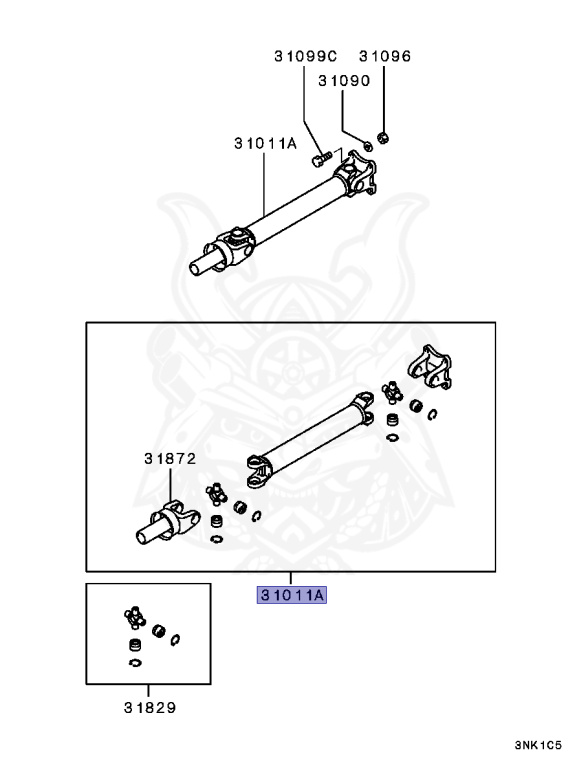 31099C
31096
31090
31011A

31872

31011A

31829

3NK1C5