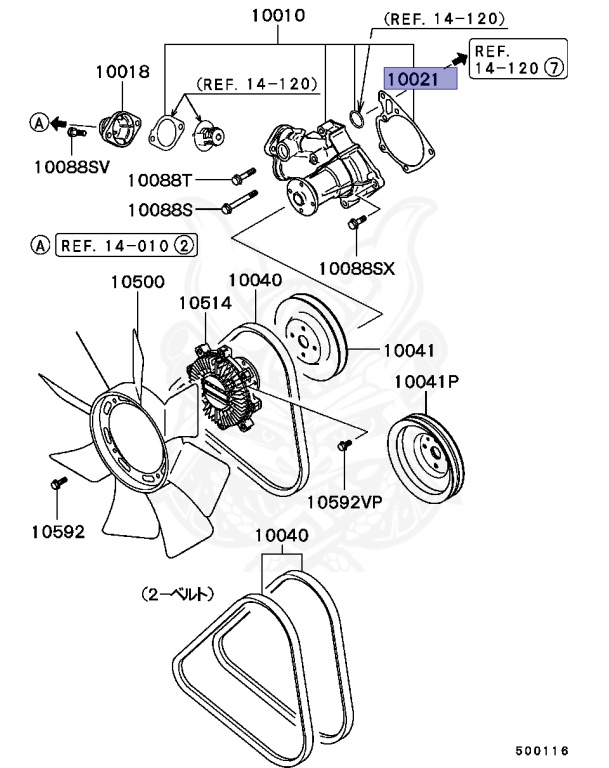 10010
(REF. 14-120)
REF. 14-120 7
10021
10018
(REF. 14-120)
A
10088SV
10088T
10088S
A REF. 14-010 2
10088SX
10500
10040
10514
10041
10041P
10592VP
10592
10040
(2-ベルト)
500116