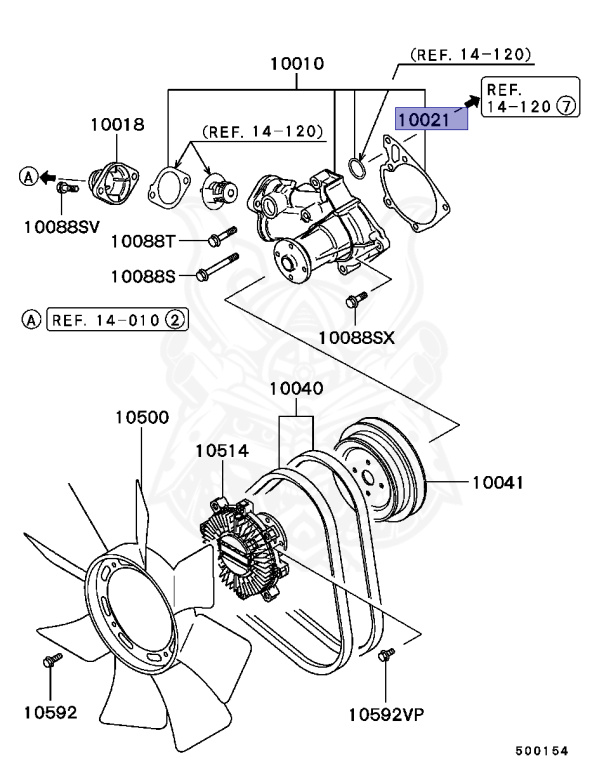 10010

(REF. 14-120)

REF.
14-120 ⑦

10021

10018

(REF. 14-120)

Ⓐ

10088SV

10088T

10088S

Ⓐ REF. 14-010 ②

10088SX

10040

10500

10514

10041

10592

10592VP

500154