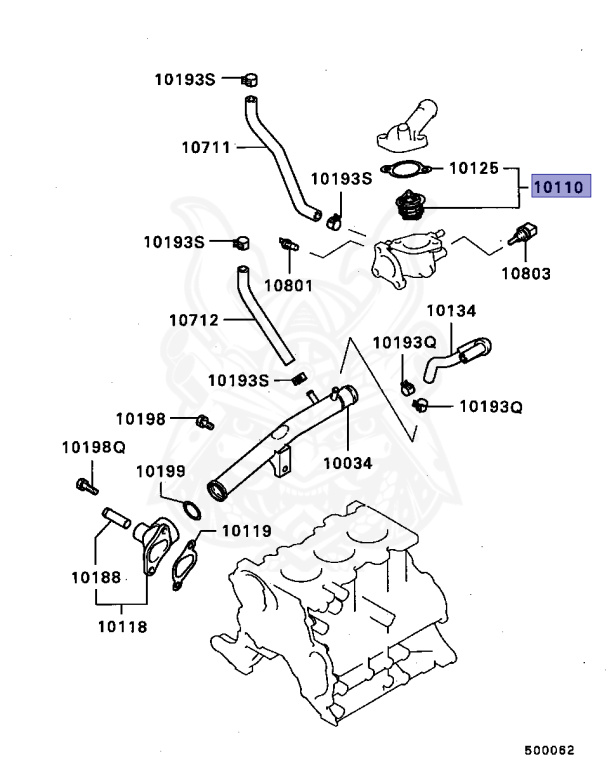 10193S
10711
10193S
10125
10110
10193S
10801
10803
10712
10134
10193Q
10193S
10193Q
10198
10198Q
10199
10034
10119
10188
10118
500062