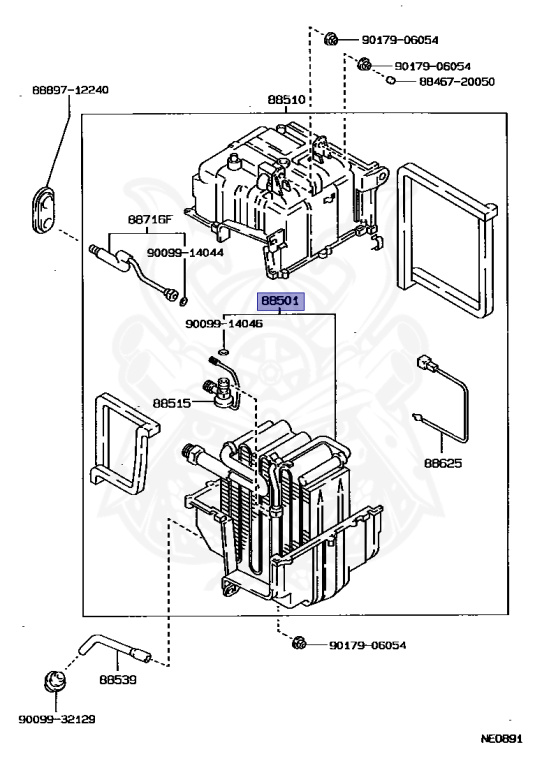 90179-06054
90179-06054
88467-20050
88897-12240
88510
88716F
90099-14044
88501
90099-14046
88515
88625
90179-06054
88539
90099-32129
NE0891