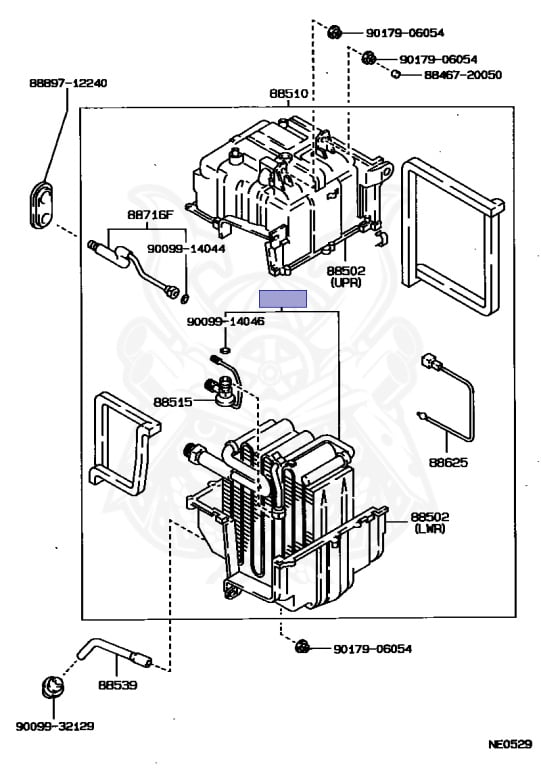 90179-06054
90179-06054
88467-20050
88897-12240
88510
88716F
90099-14044
88502
(UPR)
90099-14046
88515
88625
88502
(LWR)
90179-06054
88539
90099-32129
NE0529