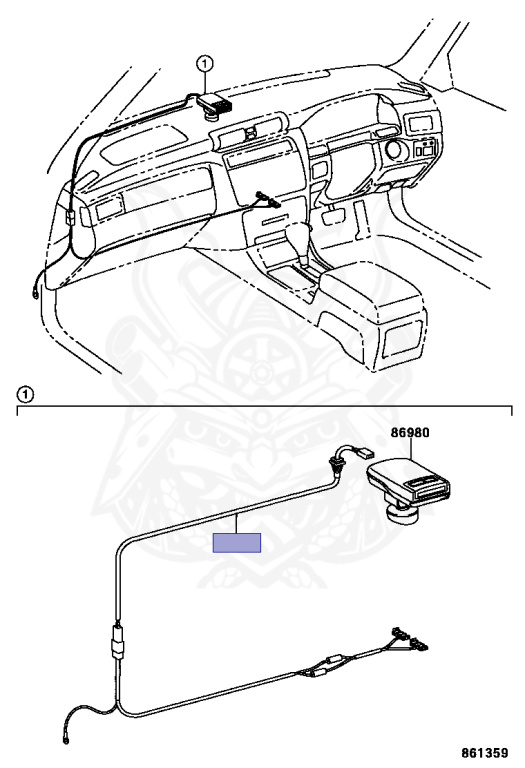 ①

①

86980

861359