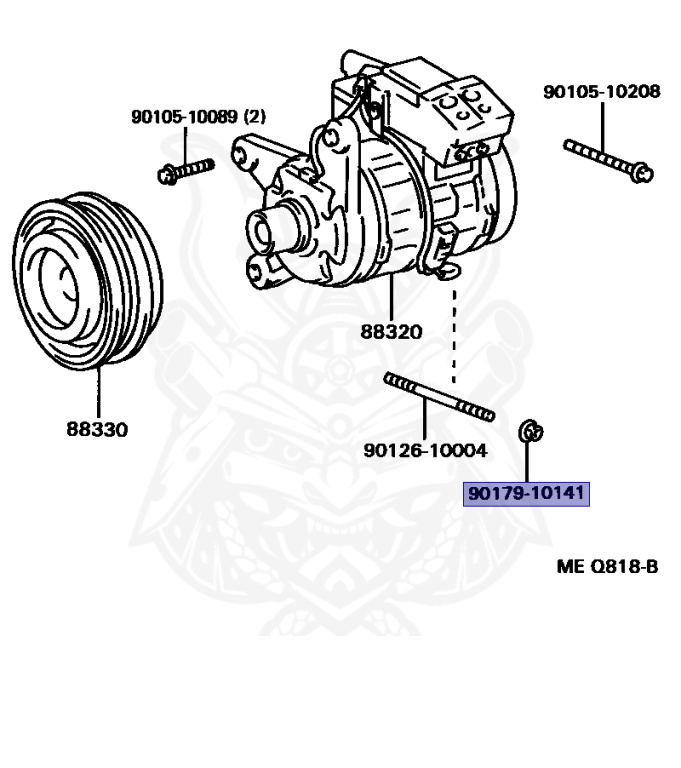 90105-10089 (2)

90105-10208

88320

88330

90126-10004

90179-10141

ME Q818-B